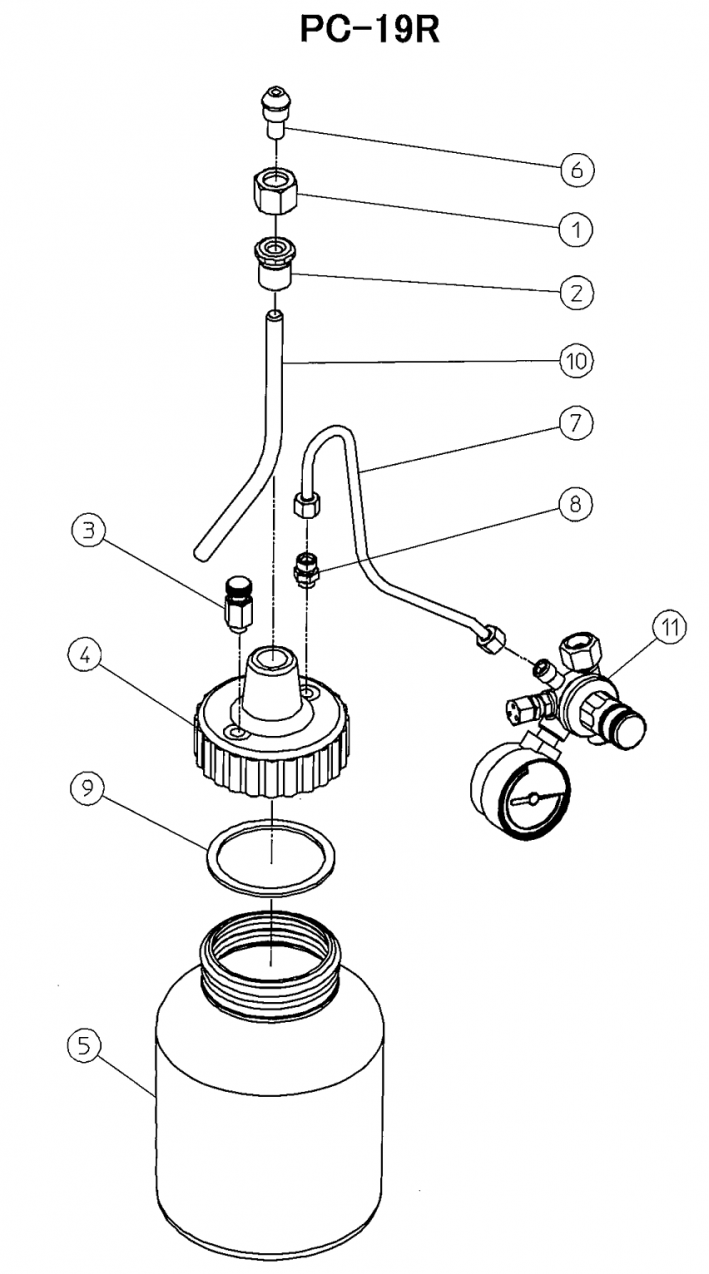 PC-19R

6
1
2
10
7
8
3
11
4
9
5